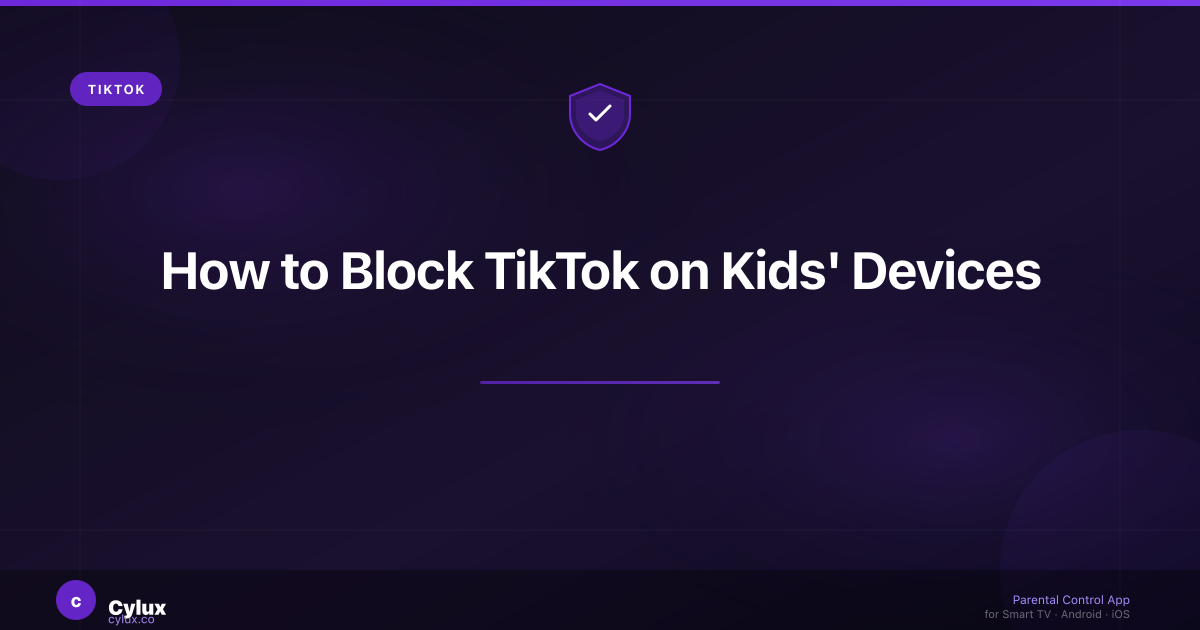 TIKTOK

How to Block TikTok on Kids' Devices

c

Cylux
cylux.co

Parental Control App
for Smart TV · Android · iOS